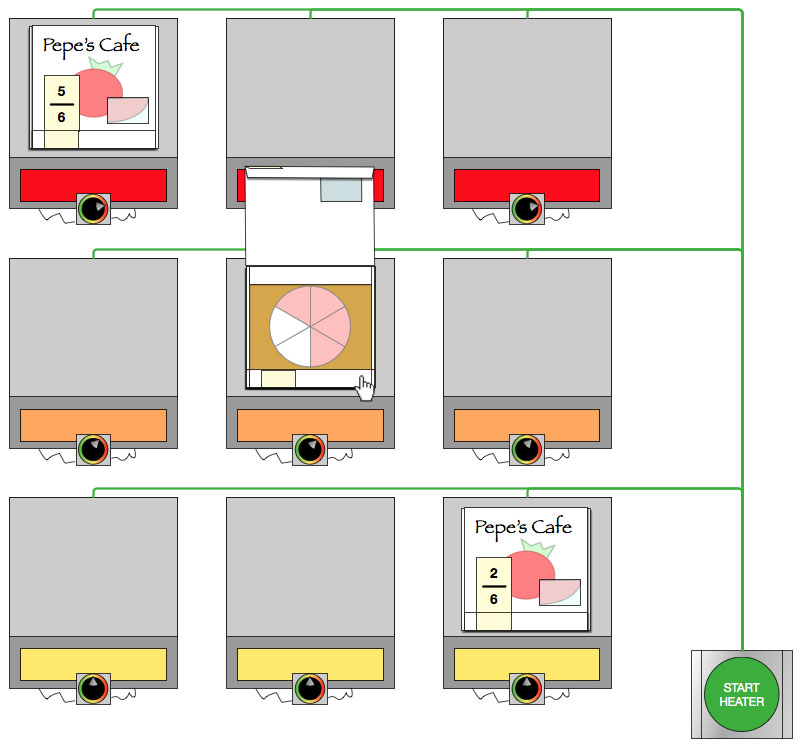 Pepe's Cafe

$\frac{5}{6}$

Pepe's Cafe

$\frac{2}{6}$

START HEATER